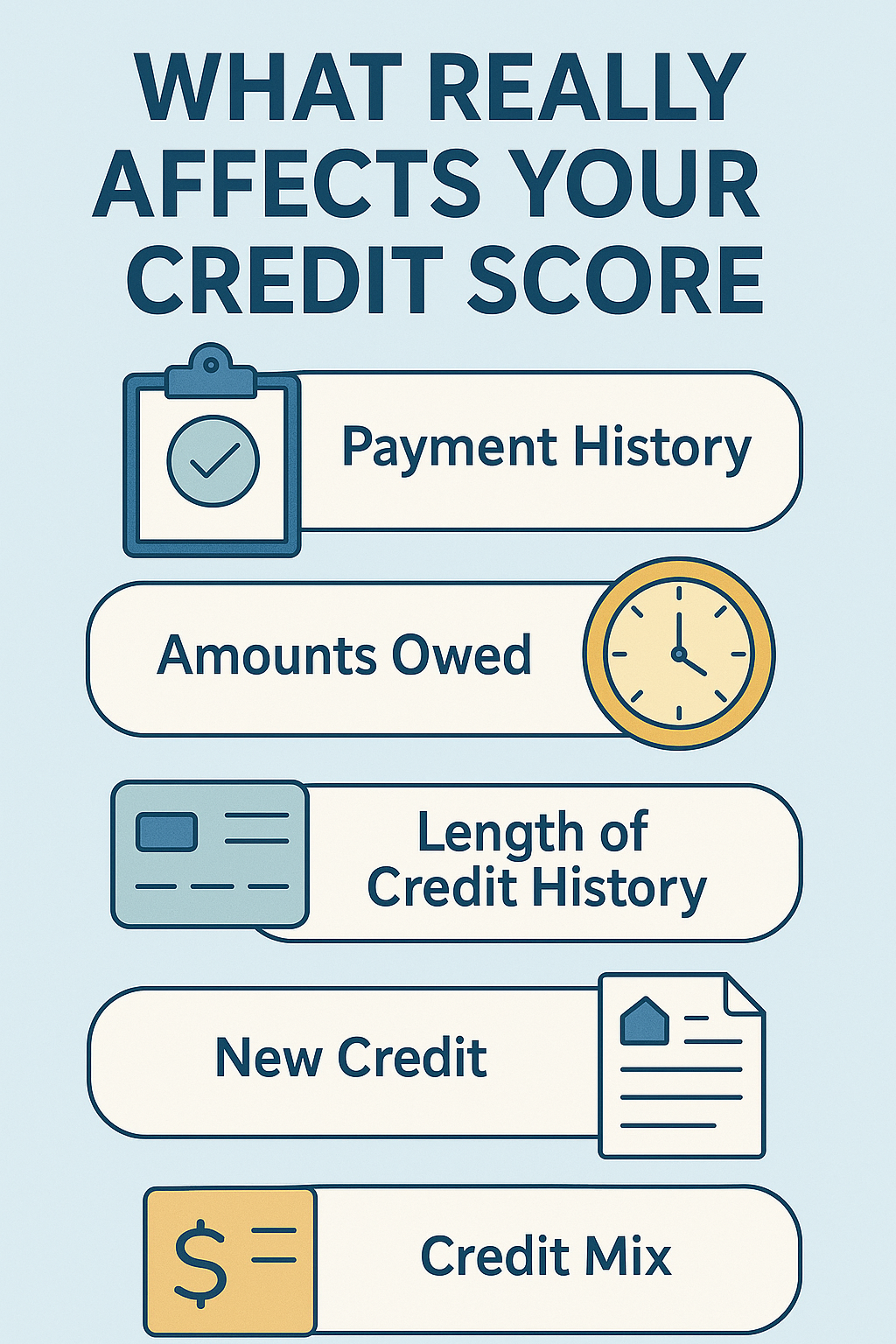 WHAT REALLY AFFECTS YOUR CREDIT SCORE

Payment History

Amounts Owed

Length of Credit History

New Credit

$

Credit Mix