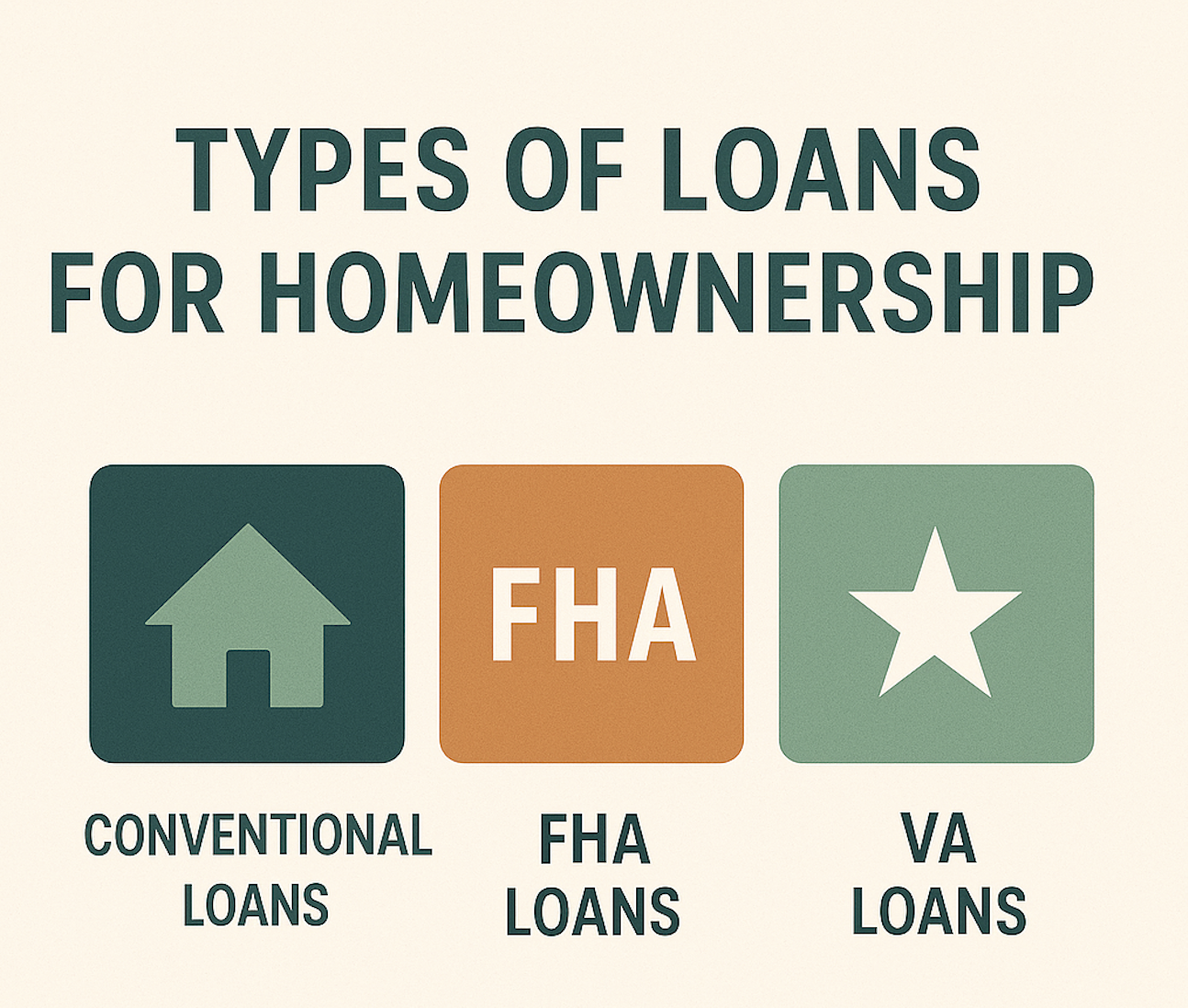 TYPES OF LOANS FOR HOMEOWNERSHIP

FHA

CONVENTIONAL LOANS

FHA LOANS

VA LOANS