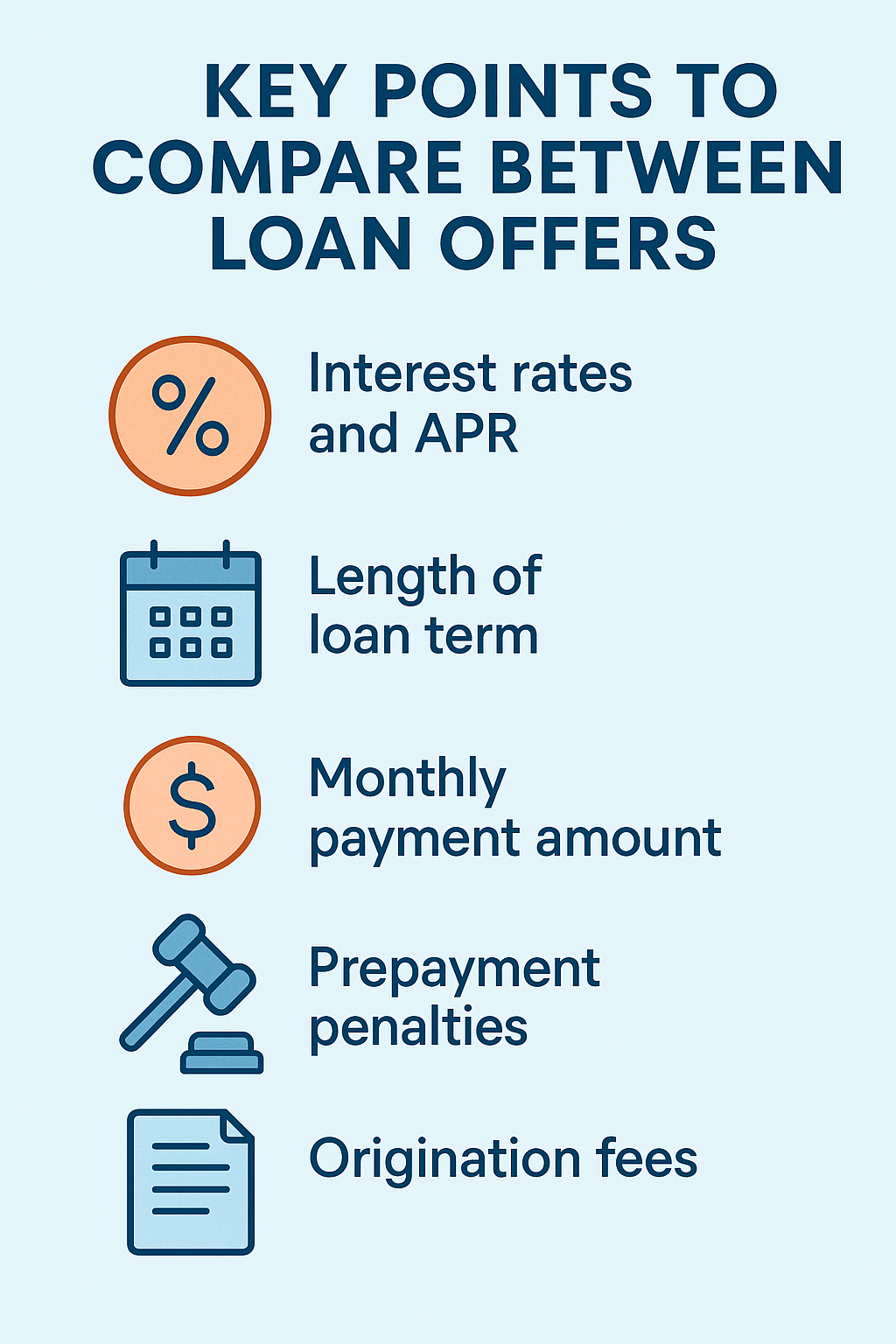 KEY POINTS TO COMPARE BETWEEN LOAN OFFERS

%

Interest rates and APR

Length of loan term

$

Monthly payment amount

Prepayment penalties

Origination fees