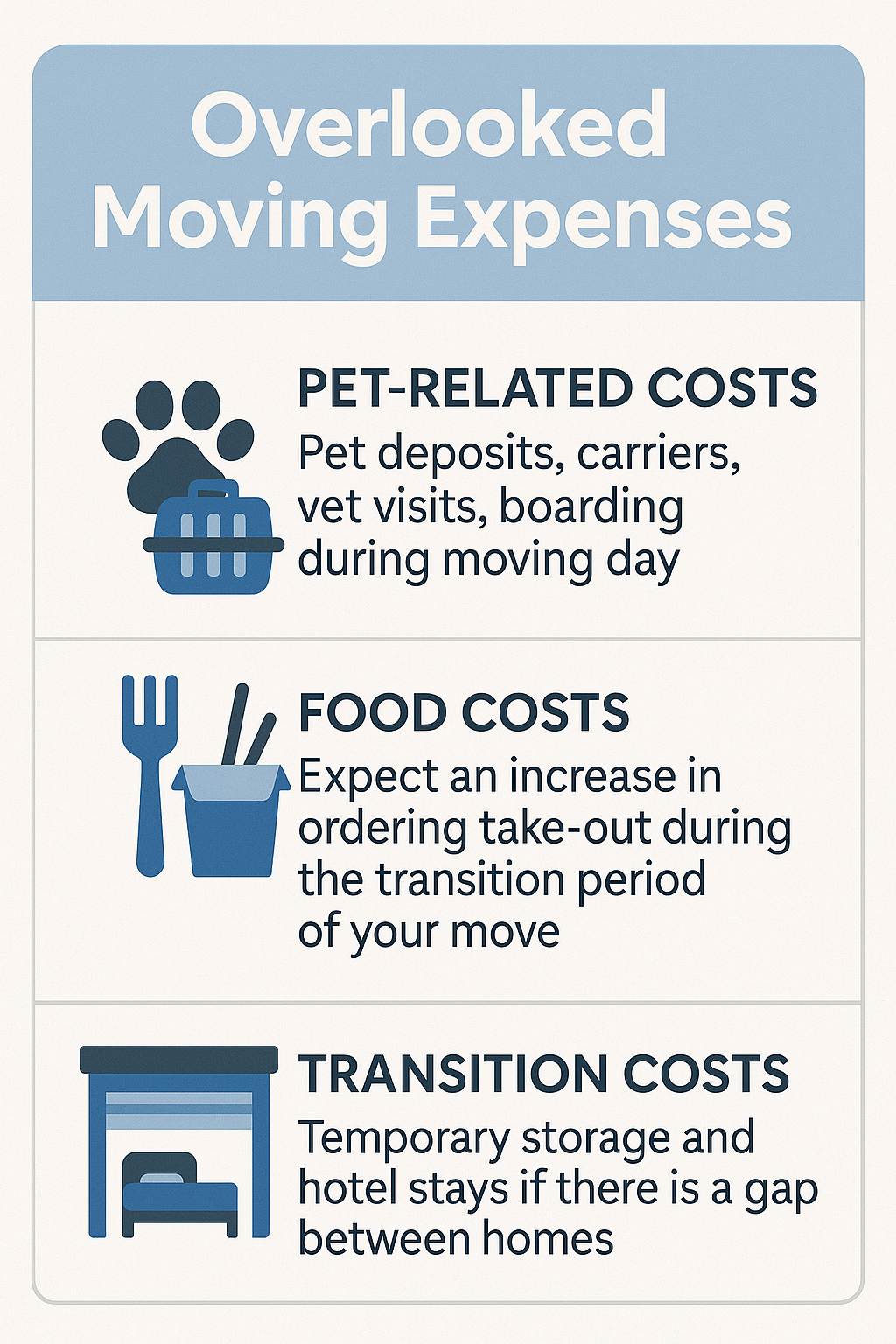 Overlooked Moving Expenses

PET-RELATED COSTS

Pet deposits, carriers, vet visits, boarding during moving day

FOOD COSTS

Expect an increase in ordering take-out during the transition period of your move

TRANSITION COSTS

Temporary storage and hotel stays if there is a gap between homes