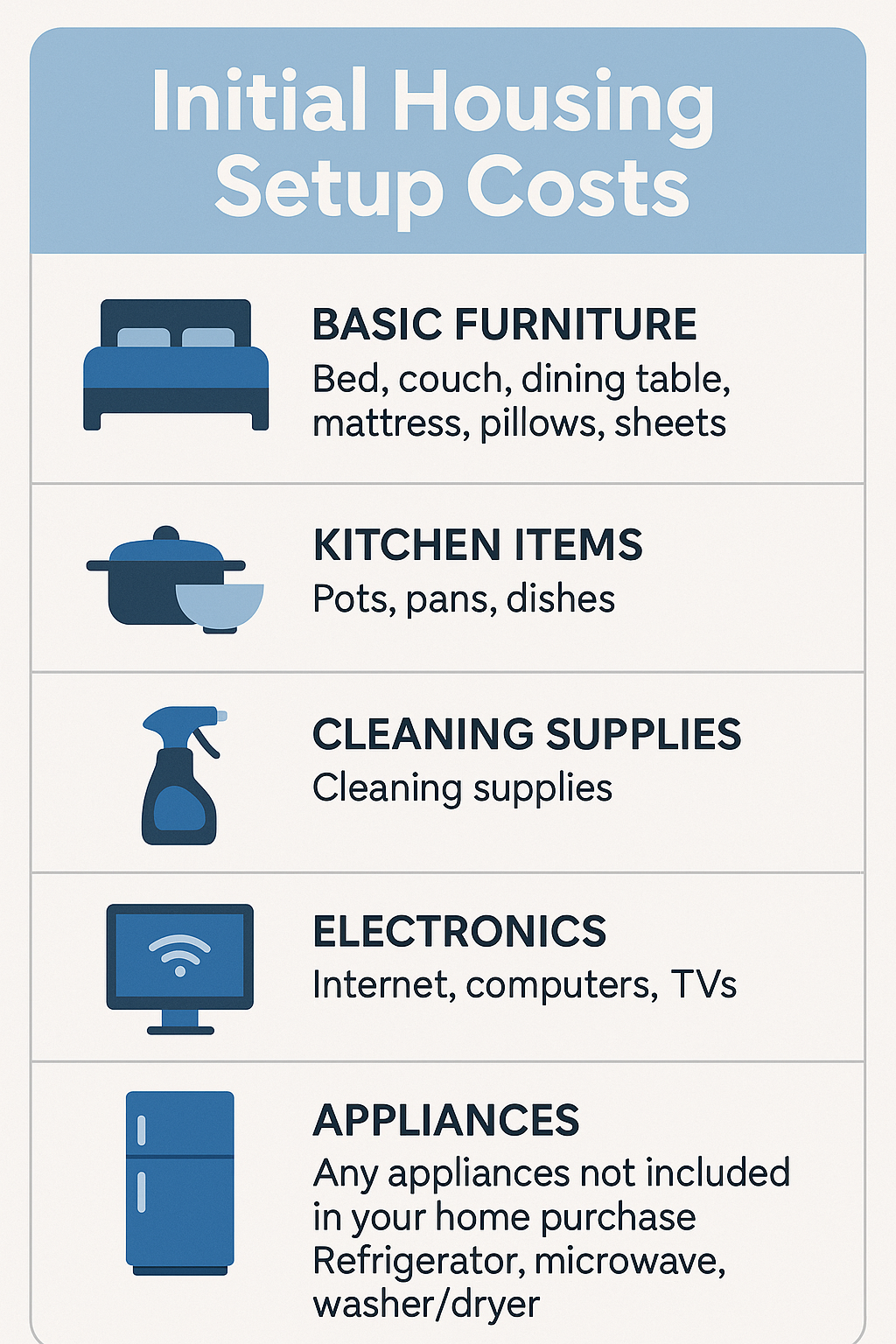 Initial Housing Setup Costs

BASIC FURNITURE
Bed, couch, dining table, mattress, pillows, sheets

KITCHEN ITEMS
Pots, pans, dishes

CLEANING SUPPLIES
Cleaning supplies

ELECTRONICS
Internet, computers, TVs

APPLIANCES
Any appliances not included in your home purchase
Refrigerator, microwave, washer/dryer