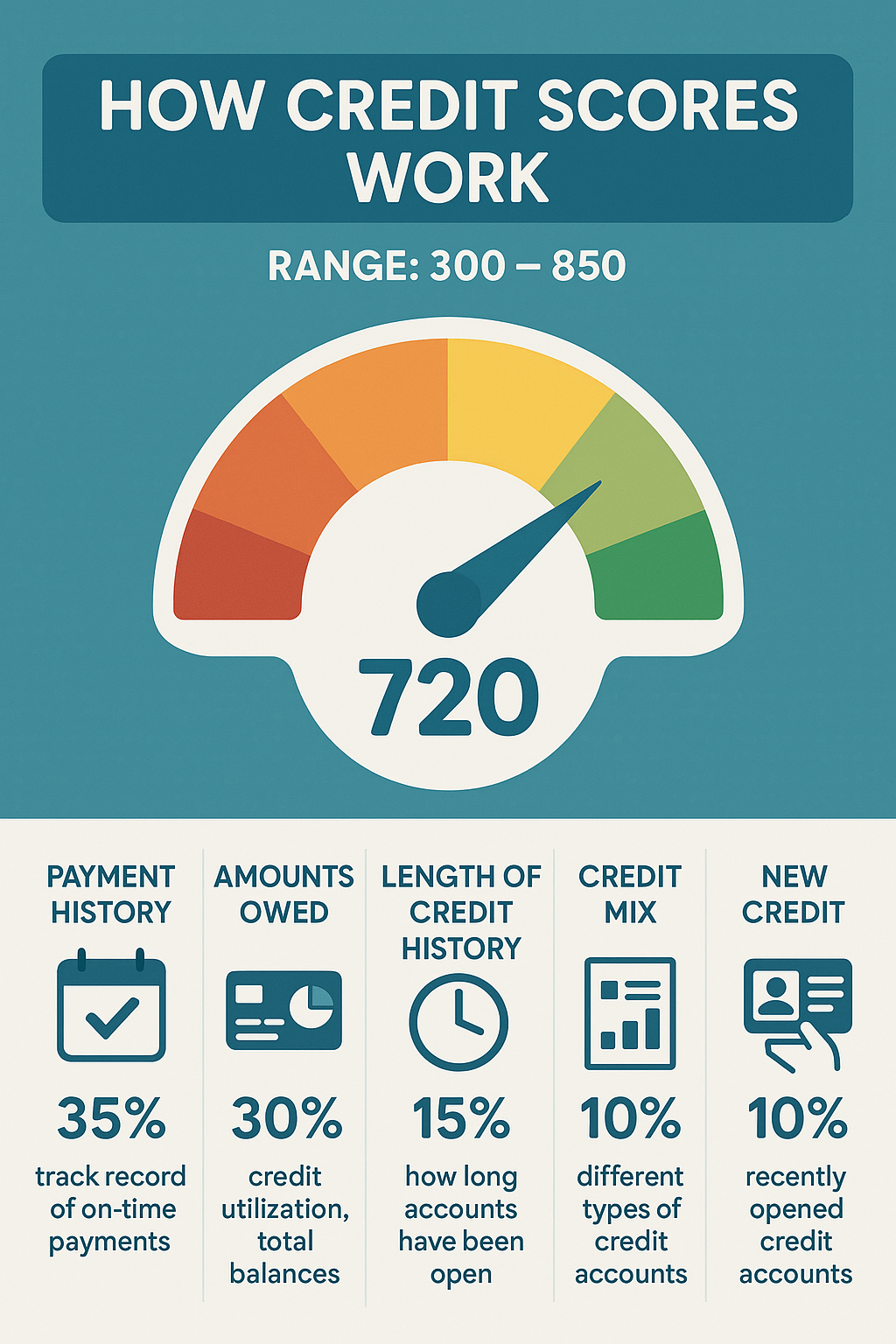 HOW CREDIT SCORES WORK

RANGE: 300 – 850

720

PAYMENT HISTORY

35%

track record of on-time payments

AMOUNTS OWED

30%

credit utilization, total balances

LENGTH OF CREDIT HISTORY

15%

how long accounts have been open

CREDIT MIX

10%

different types of credit accounts

NEW CREDIT

10%

recently opened credit accounts