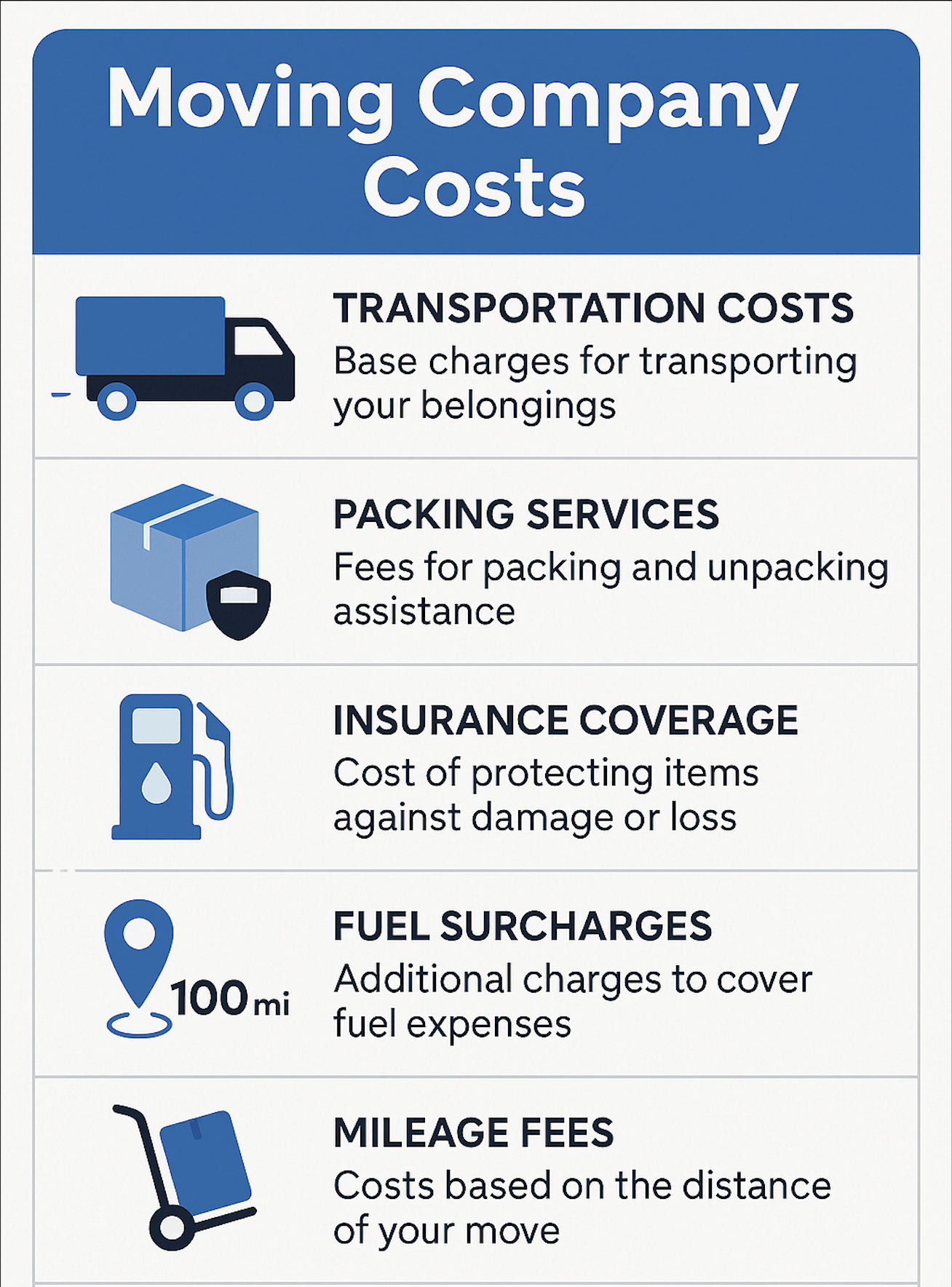 Moving Company Costs

TRANSPORTATION COSTS
Base charges for transporting your belongings

PACKING SERVICES
Fees for packing and unpacking assistance

INSURANCE COVERAGE
Cost of protecting items against damage or loss

100 mi

FUEL SURCHARGES
Additional charges to cover fuel expenses

MILEAGE FEES
Costs based on the distance of your move