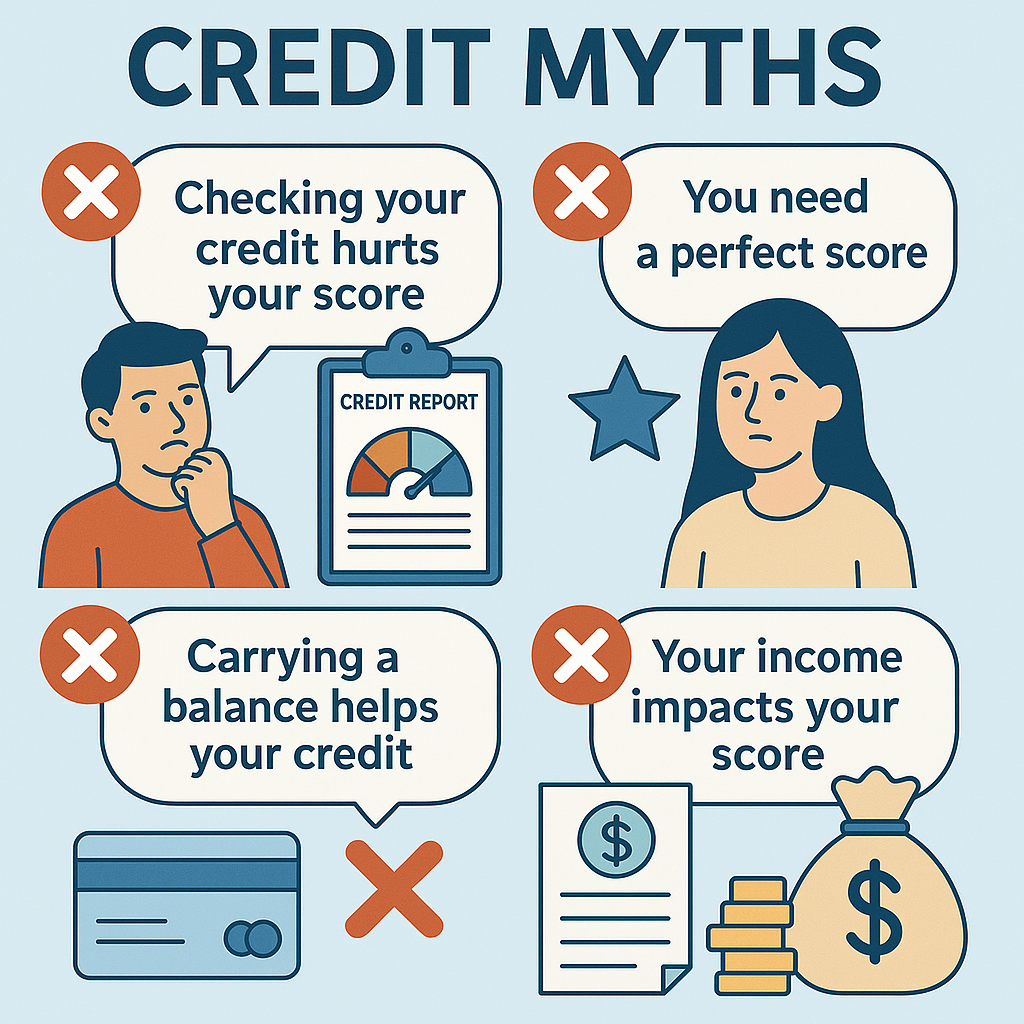 CREDIT MYTHS

Checking your credit hurts your score

CREDIT REPORT

You need a perfect score

Carrying a balance helps your credit

Your income impacts your score

$

$