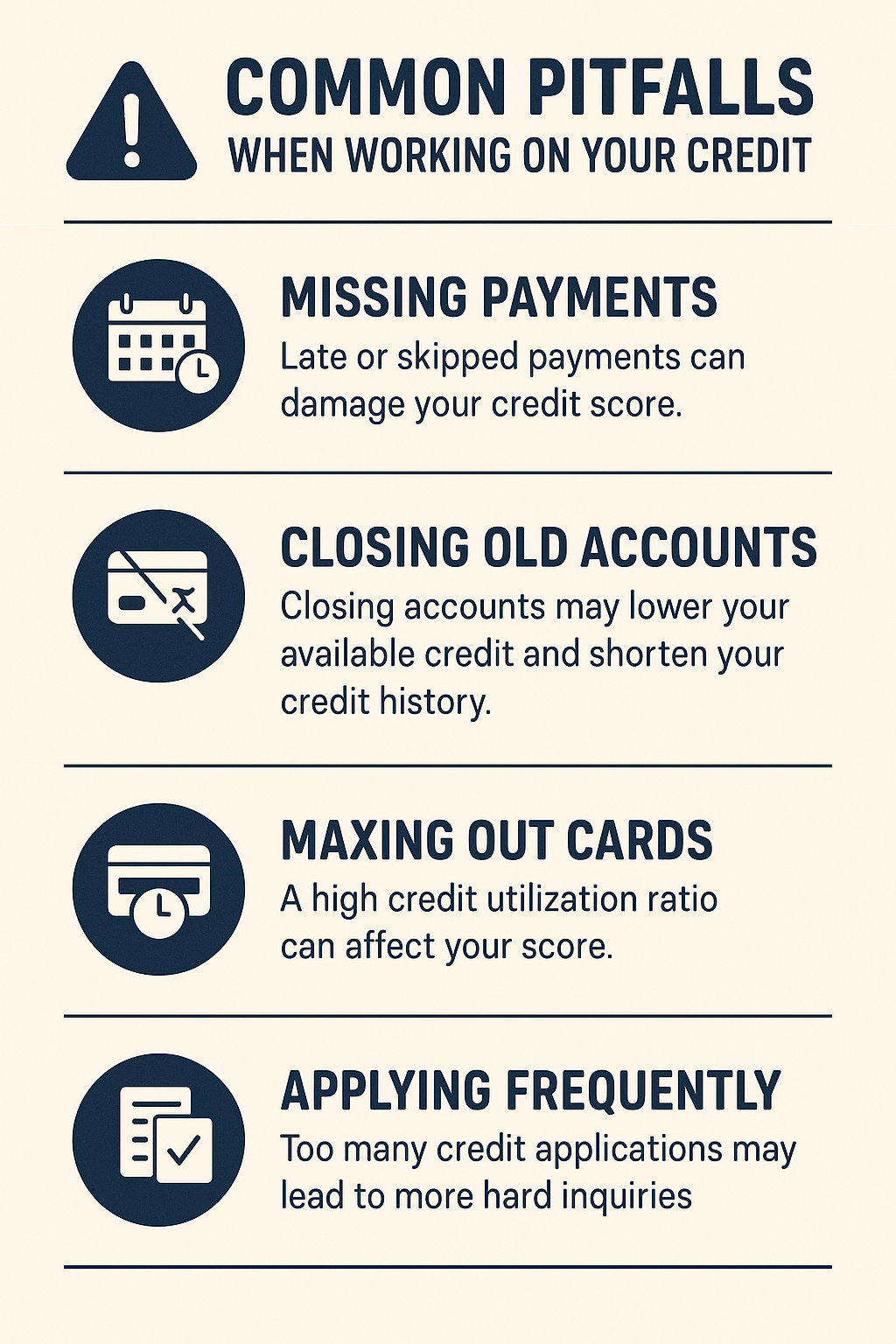 COMMON PITFALLS
WHEN WORKING ON YOUR CREDIT

MISSING PAYMENTS
Late or skipped payments can damage your credit score.

CLOSING OLD ACCOUNTS
Closing accounts may lower your available credit and shorten your credit history.

MAXING OUT CARDS
A high credit utilization ratio can affect your score.

APPLYING FREQUENTLY
Too many credit applications may lead to more hard inquiries