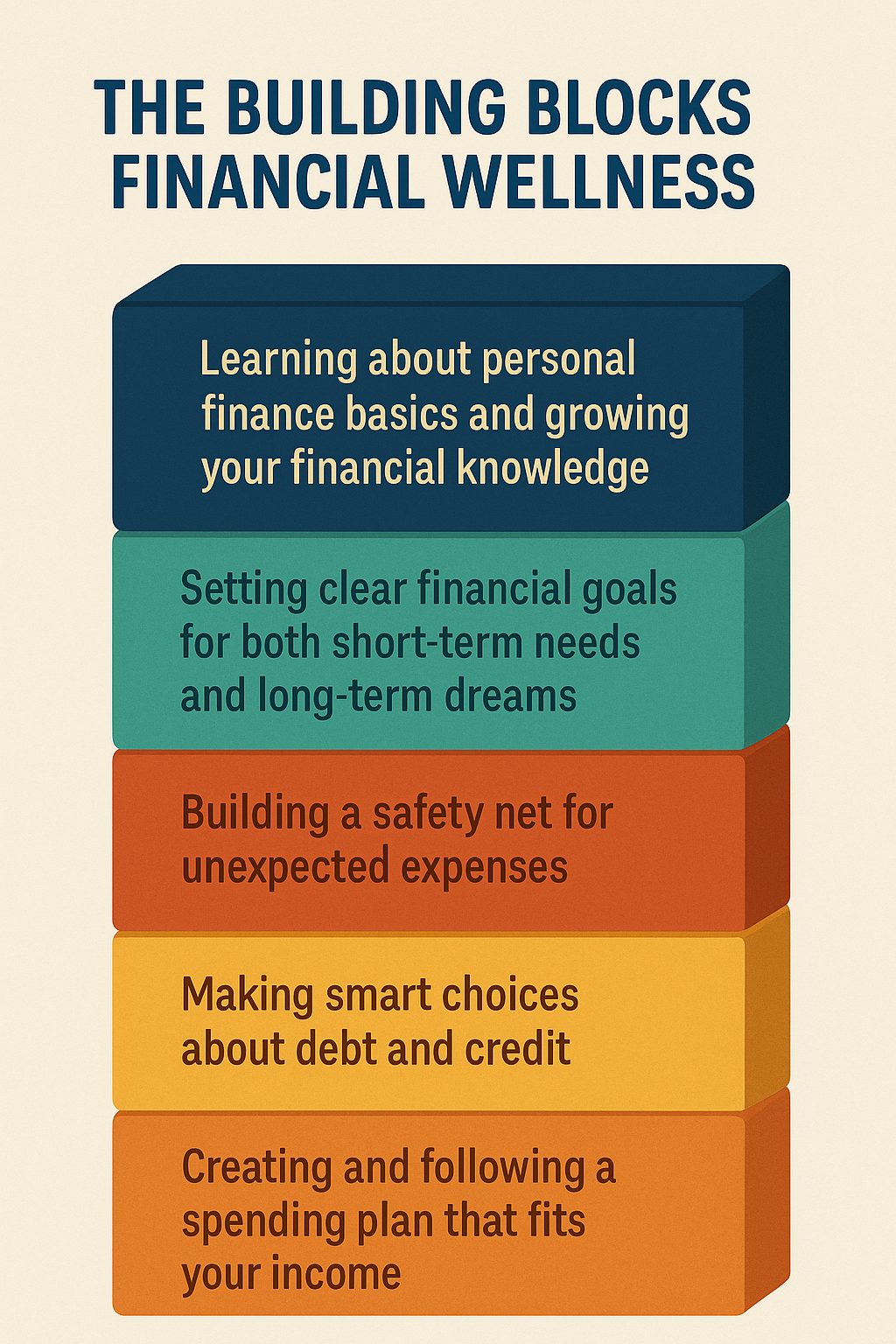 THE BUILDING BLOCKS FINANCIAL WELLNESS

Learning about personal finance basics and growing your financial knowledge

Setting clear financial goals for both short-term needs and long-term dreams

Building a safety net for unexpected expenses

Making smart choices about debt and credit

Creating and following a spending plan that fits your income