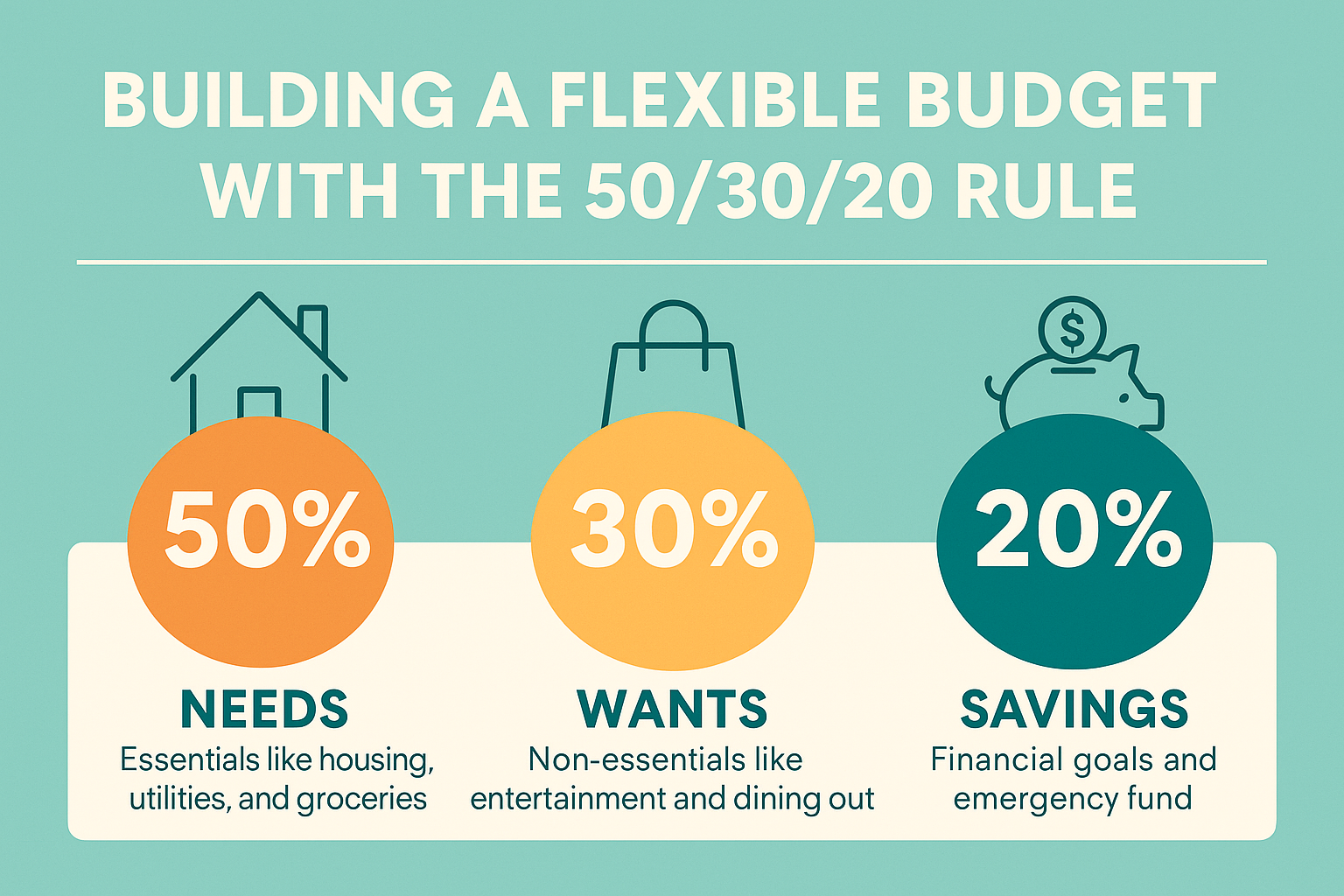 BUILDING A FLEXIBLE BUDGET WITH THE 50/30/20 RULE

$

50%

NEEDS

Essentials like housing, utilities, and groceries

30%

WANTS

Non-essentials like entertainment and dining out

20%

SAVINGS

Financial goals and emergency fund